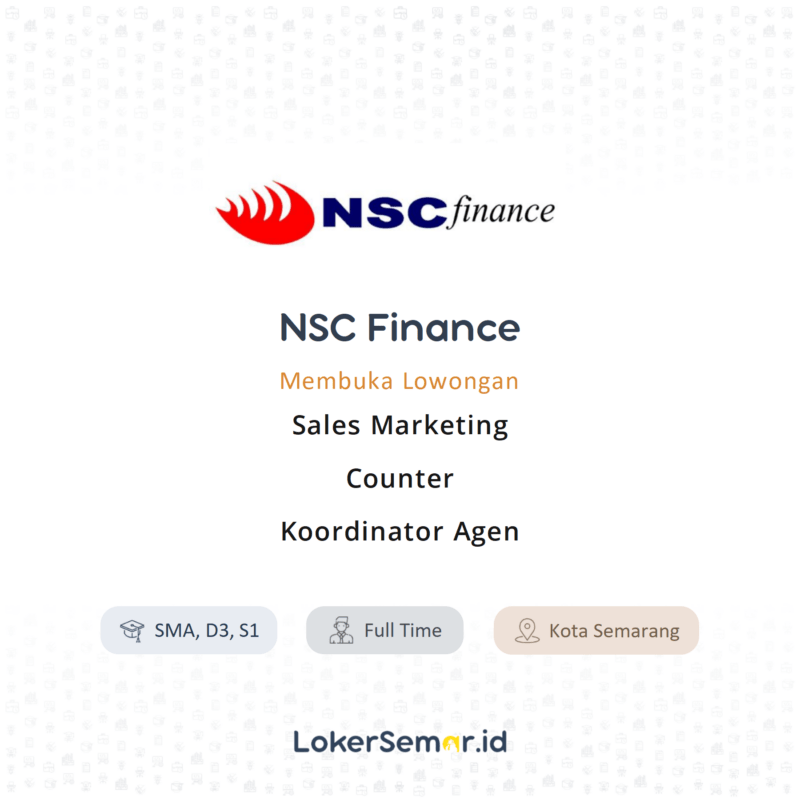 NSC finance

NSC Finance

Membuka Lowongan

Sales Marketing

Counter

Koordinator Agen

SMA, D3, S1

Full Time

Kota Semarang

LokerSemar.id